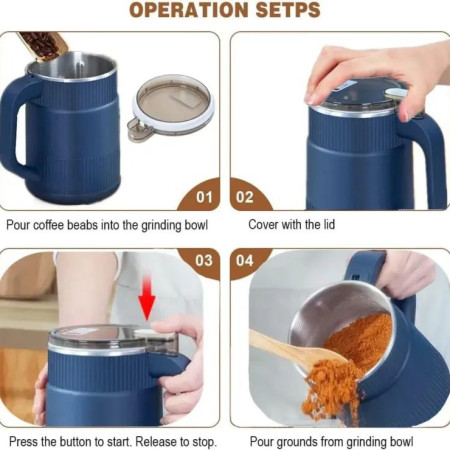 OPERATION SETPS

01

Pour coffee beabs into the grinding bowl

02

Cover with the lid

03

Press the button to start. Release to stop.

04

Pour grounds from grinding bowl